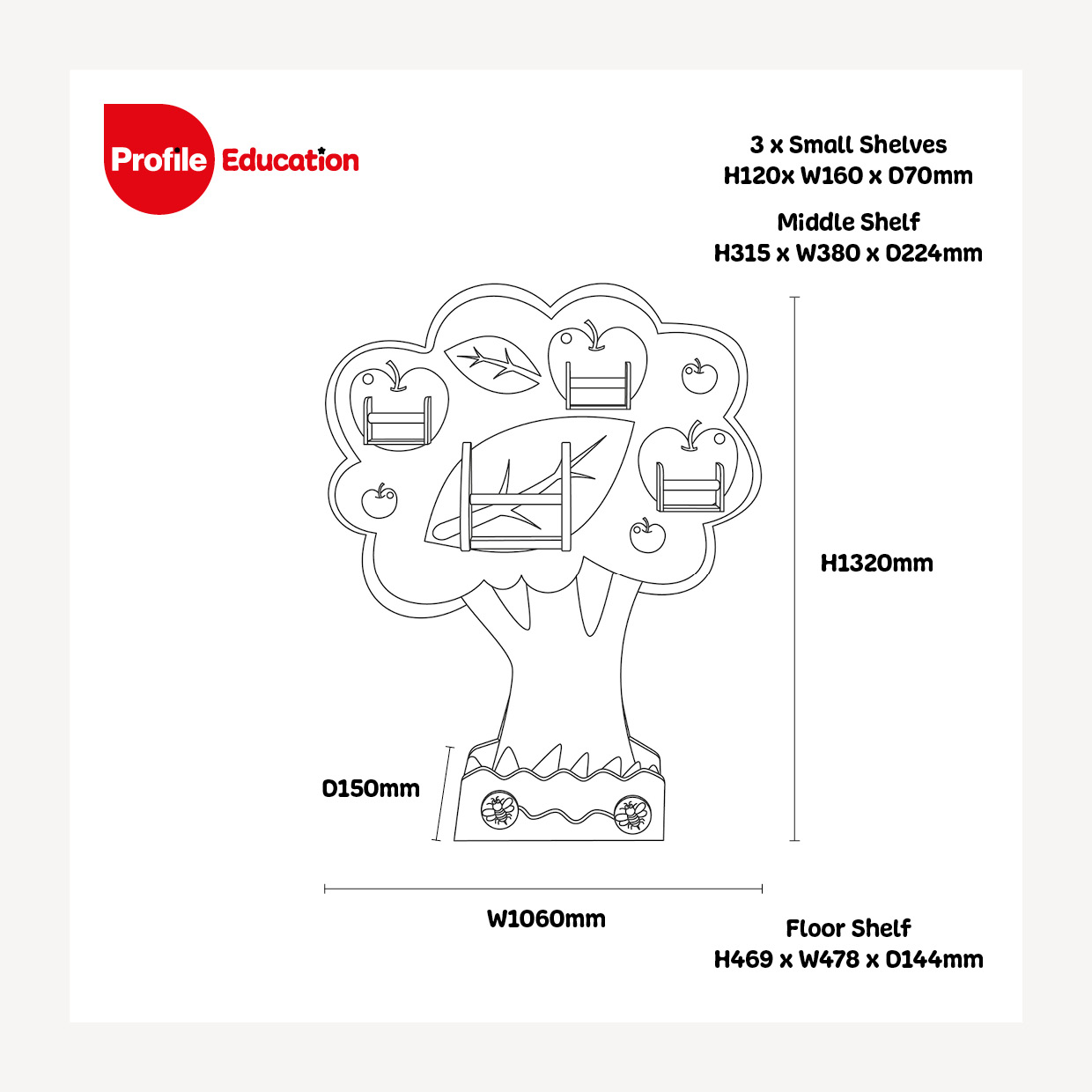 Profile Education

3 x Small Shelves
H120x W160 x D70mm

Middle Shelf
H315 x W380 x D224mm

H1320mm

D150mm

W1060mm

Floor Shelf
H469 x W478 x D144mm